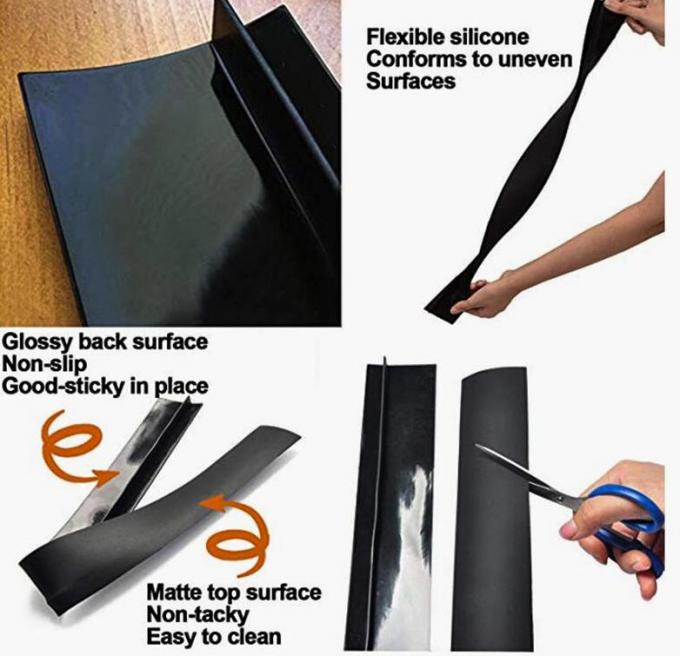 Flexible silicone
Conforms to uneven
Surfaces

Glossy back surface
Non-slip
Good-sticky in place

Matte top surface
Non-tacky
Easy to clean